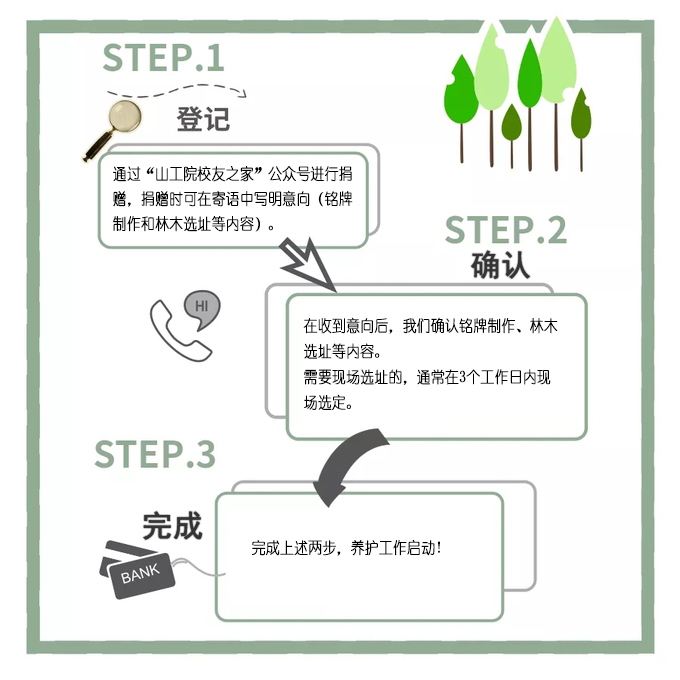 STEP.1

登记

通过“山工院校友之家”公众号进行捐赠，捐赠时可在寄语中写明意向（铭牌制作和林木选址等内容）。

STEP.2

确认

HI

在收到意向后，我们确认铭牌制作、林木选址等内容。
需要现场选址的，通常在3个工作日内现场选定。

STEP.3

完成

BANK

完成上述两步，养护工作启动！